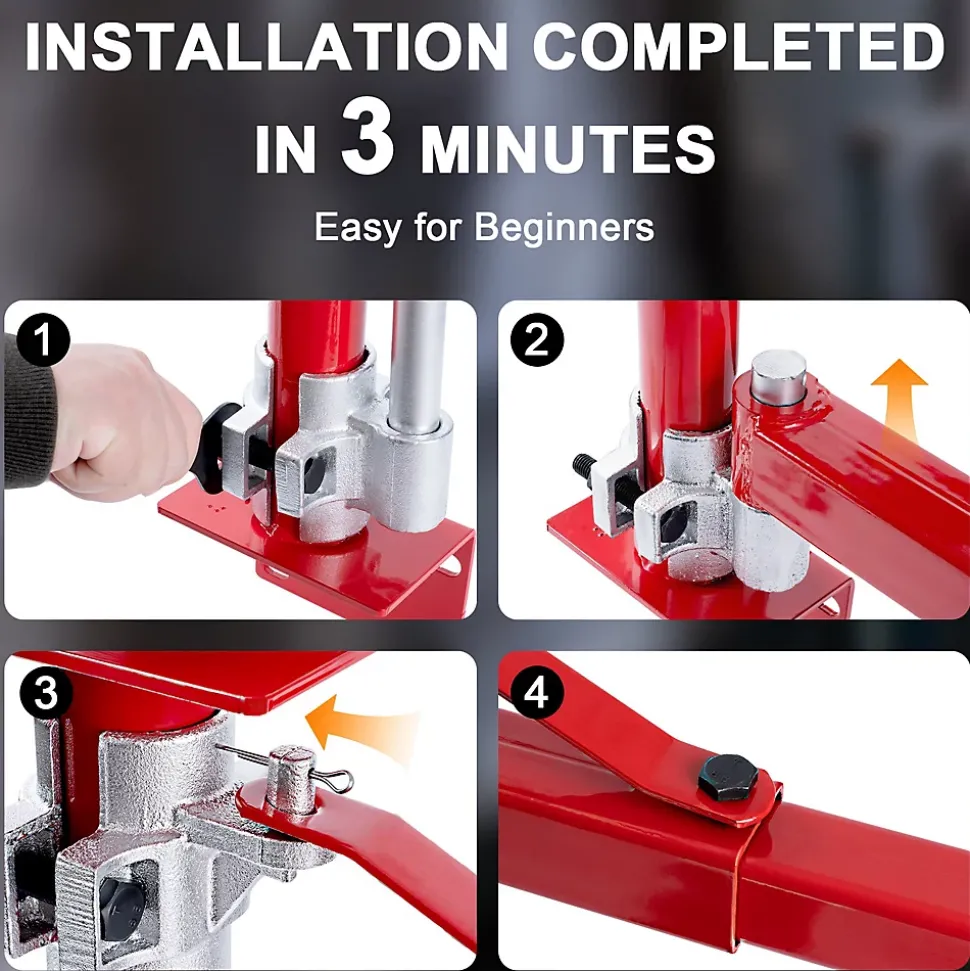 INSTALLATION COMPLETED IN 3 MINUTES

Easy for Beginners

1

2

3

4