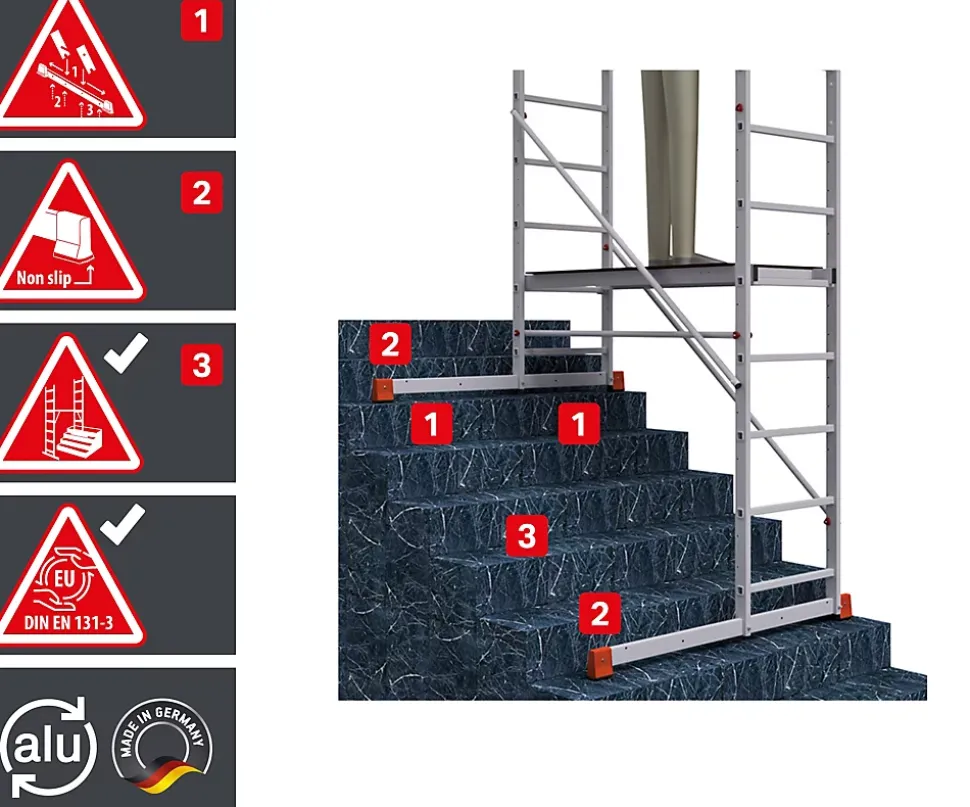 1
1
2
3

2
Non slip

3

EU
DIN EN 131-3

alu
MADE IN GERMANY

2
1
1
3
2